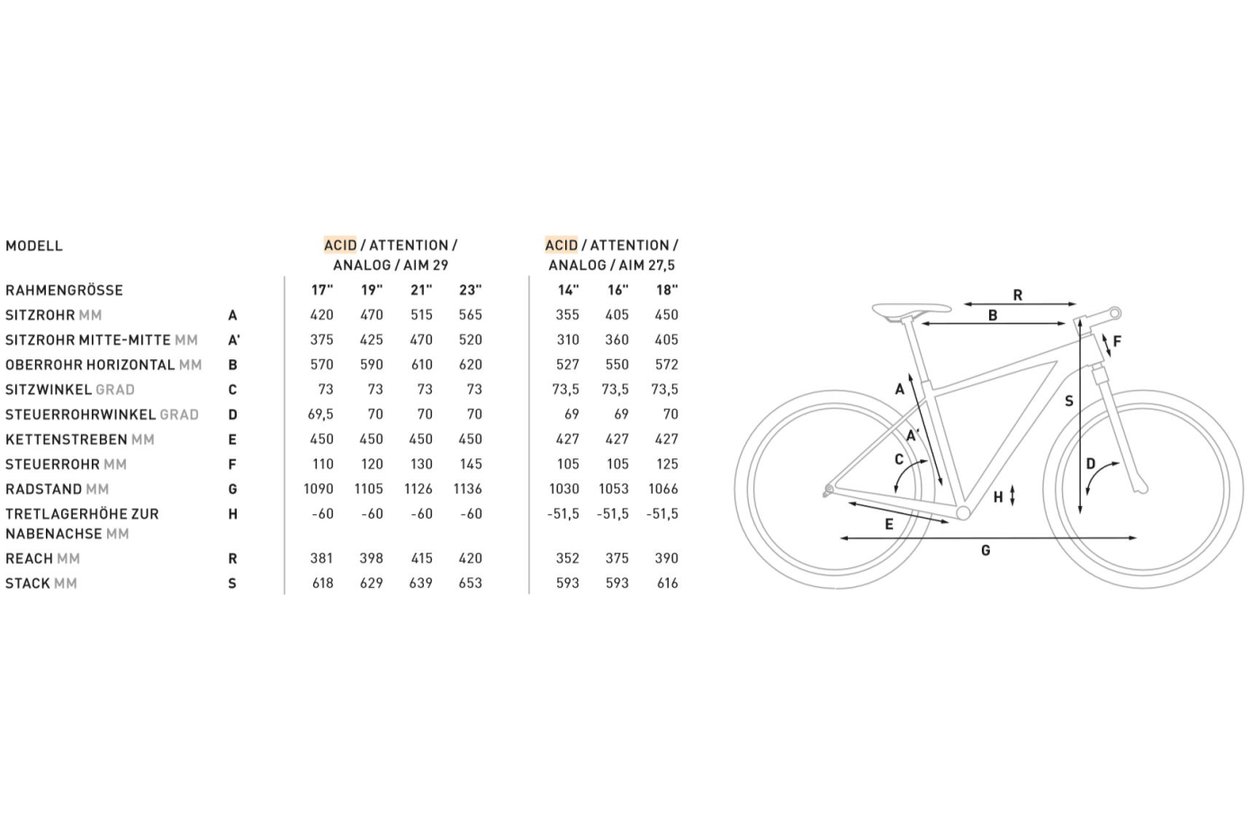 | MODELL | | ACID / ATTENTION / ANALOG / AIM 29 | | | | ACID / ATTENTION / ANALOG / AIM 27,5 | | |
|---|---|---|---|---|---|---|---|---|
| RAHMENGRÖSSE | | 17" | 19" | 21" | 23" | 14" | 16" | 18" |
| SITZROHR MM | A | 420 | 470 | 515 | 565 | 355 | 405 | 450 |
| SITZROHR MITTE-MITTE MM | A' | 375 | 425 | 470 | 520 | 310 | 360 | 405 |
| OBERROHR HORIZONTAL MM | B | 570 | 590 | 610 | 620 | 527 | 550 | 572 |
| SITZWINKEL GRAD | C | 73 | 73 | 73 | 73 | 73,5 | 73,5 | 73,5 |
| STEUERROHRWINKEL GRAD | D | 69,5 | 70 | 70 | 70 | 69 | 69 | 70 |
| KETTENSTREBEN MM | E | 450 | 450 | 450 | 450 | 427 | 427 | 427 |
| STEUERROHR MM | F | 110 | 120 | 130 | 145 | 105 | 105 | 125 |
| RADSTAND MM | G | 1090 | 1105 | 1126 | 1136 | 1030 | 1053 | 1066 |
| TRETLAGERHÖHE ZUR NABENACHSE MM | H | -60 | -60 | -60 | -60 | -51,5 | -51,5 | -51,5 |
| REACH MM | R | 381 | 398 | 415 | 420 | 352 | 375 | 390 |
| STACK MM | S | 618 | 629 | 639 | 653 | 593 | 593 | 616 |

R
B
F
A
S
A'
C
D
H
E
G